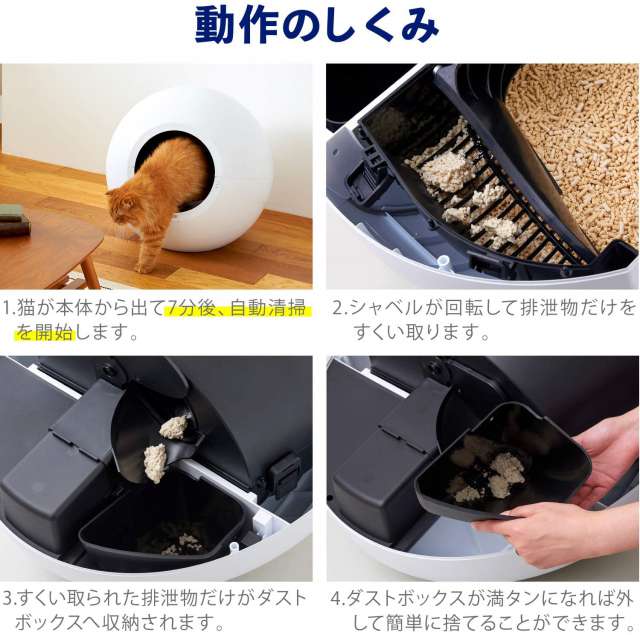 動作のしくみ

1.猫が本体から出て7分後、自動清掃を開始します。

2.シャベルが回転して排泄物だけをすくい取ります。

3.すくい取られた排泄物だけがダストボックスへ収納されます。

4.ダストボックスが満タンになれば外して簡単に捨てることができます。